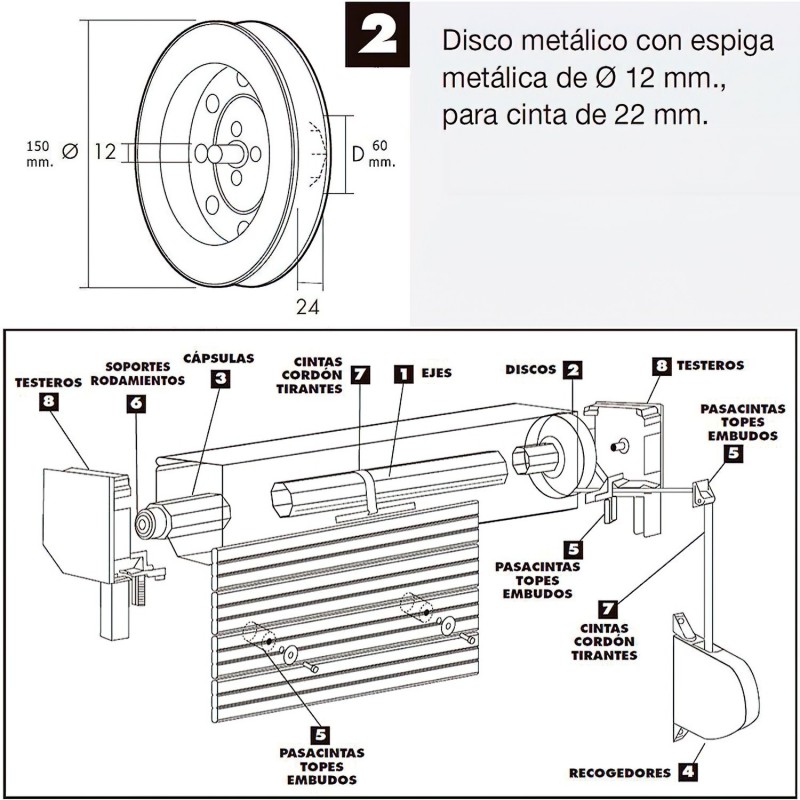 150 mm. Ø 12

D 60 mm.

24

2

Disco metálico con espiga metálica de Ø 12 mm., para cinta de 22 mm.

TESTEROS 8

SOPORTES RODAMIENTOS 6

CÁPSULAS 3

CINTAS CORDÓN TIRANTES 7

1 EJES

DISCOS 2

8 TESTEROS

PASACINTAS TOPES EMBUDOS 5

5 PASACINTAS TOPES EMBUDOS

7 CINTAS CORDÓN TIRANTES

5 PASACINTAS TOPES EMBUDOS

RECOGEDORES 4