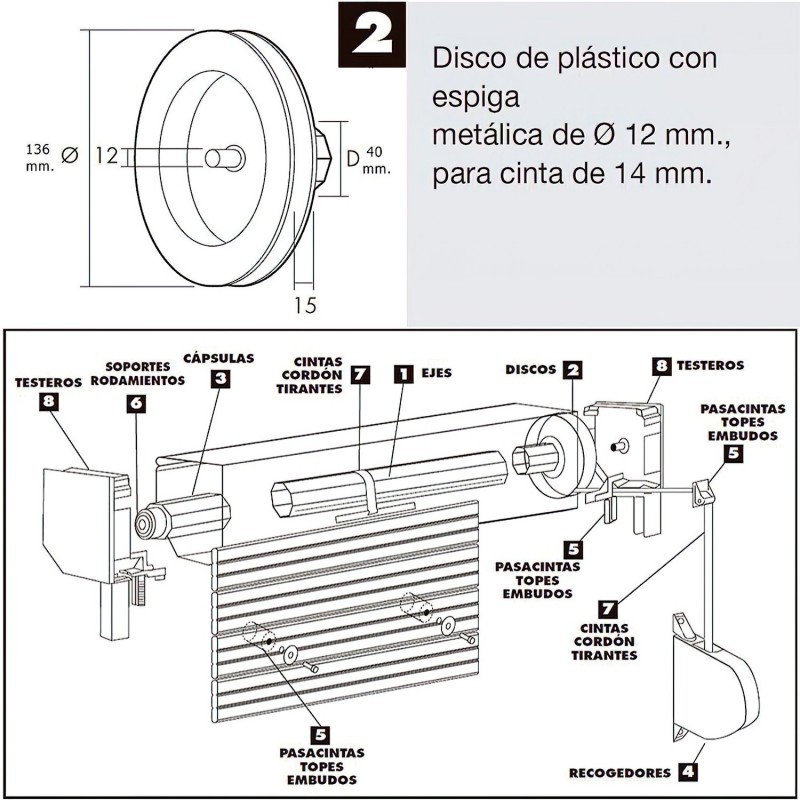 136 mm. Ø 12

D 40 mm.

15

2

Disco de plástico con espiga
metálica de Ø 12 mm., para cinta de 14 mm.

TESTEROS 8

SOPORTES RODAMIENTOS 6

CÁPSULAS 3

CINTAS CORDÓN TIRANTES 7

1 EJES

DISCOS 2

8 TESTEROS

PASACINTAS TOPES EMBUDOS 5

5 PASACINTAS TOPES EMBUDOS

7 CINTAS CORDÓN TIRANTES

5 PASACINTAS TOPES EMBUDOS

RECOGEDORES 4